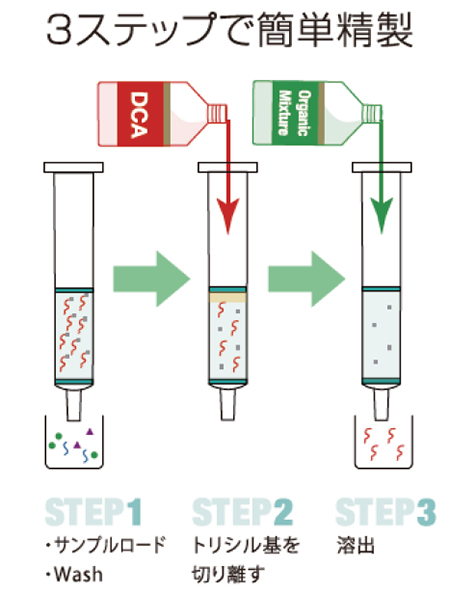 3ステップで簡単精製

DCA

Organic Mixture

STEP1
・サンプルロード
・Wash

STEP2
トリシル基を切り離す

STEP3
溶出